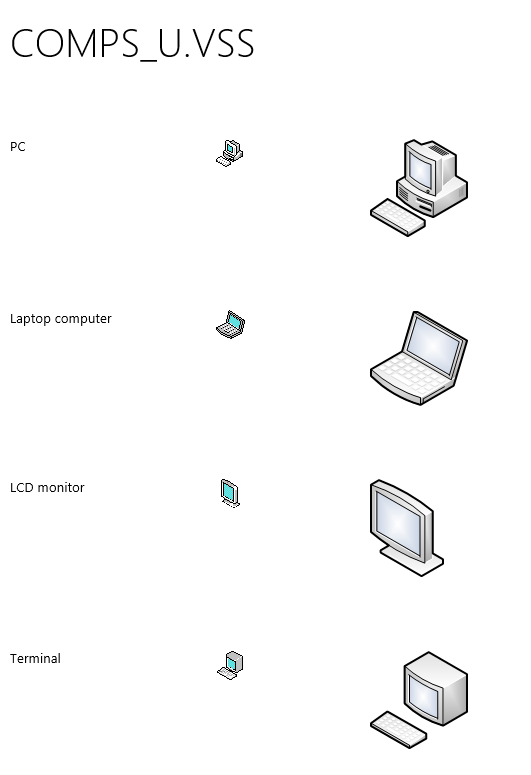 COMPS_U.VSS

PC

Laptop computer

LCD monitor

Terminal